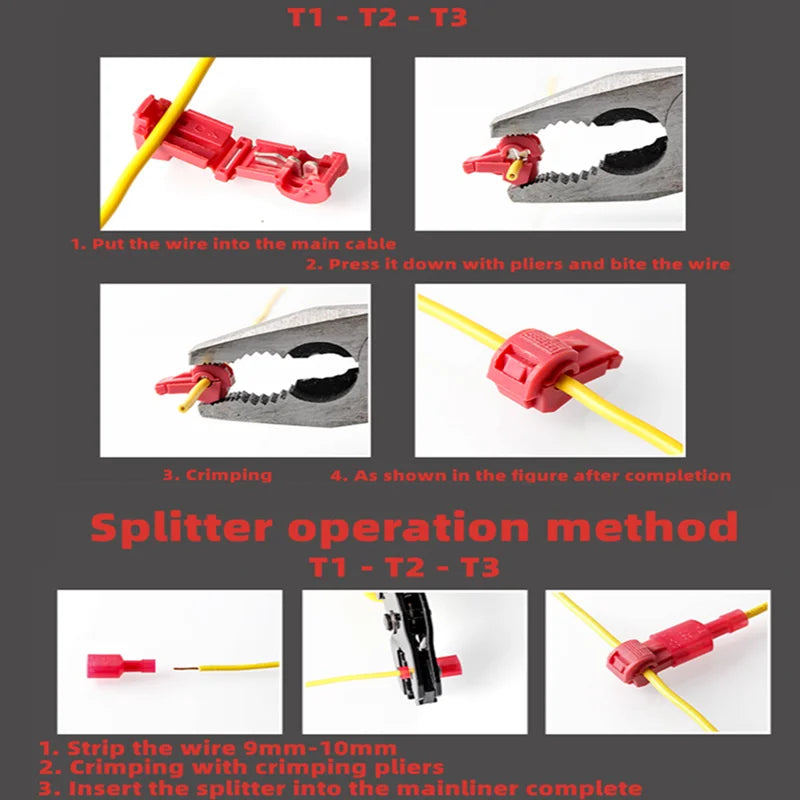 T1 - T2 - T3

1. Put the wire into the main cable

2. Press it down with pliers and bite the wire

3. Crimping

4. As shown in the figure after completion

Splitter operation method

T1 - T2 - T3

1. Strip the wire 9mm-10mm
2. Crimping with crimping pliers
3. Insert the splitter into the mainliner complete